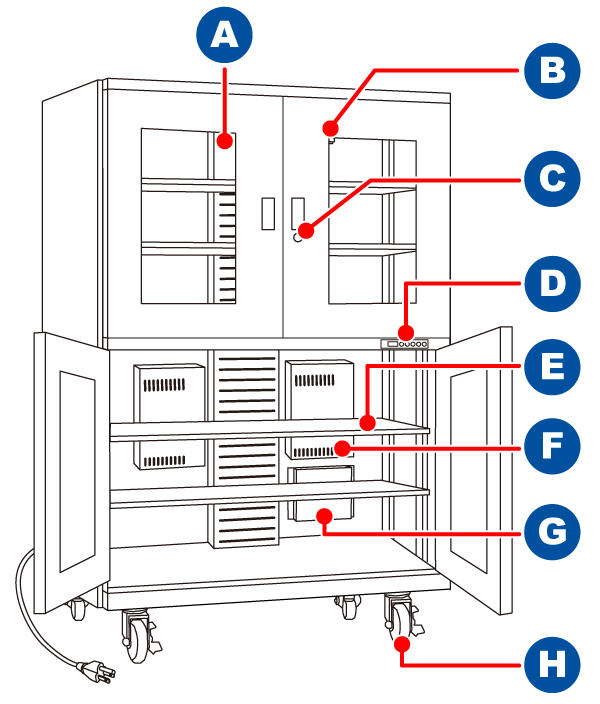 A
B
C
D
E
F
G
H