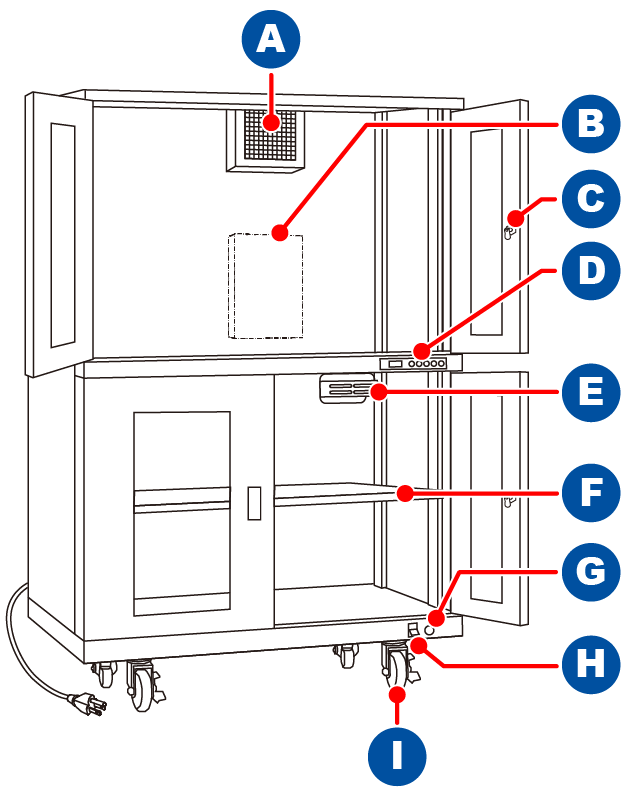 A
B
C
D
E
F
G
H
I